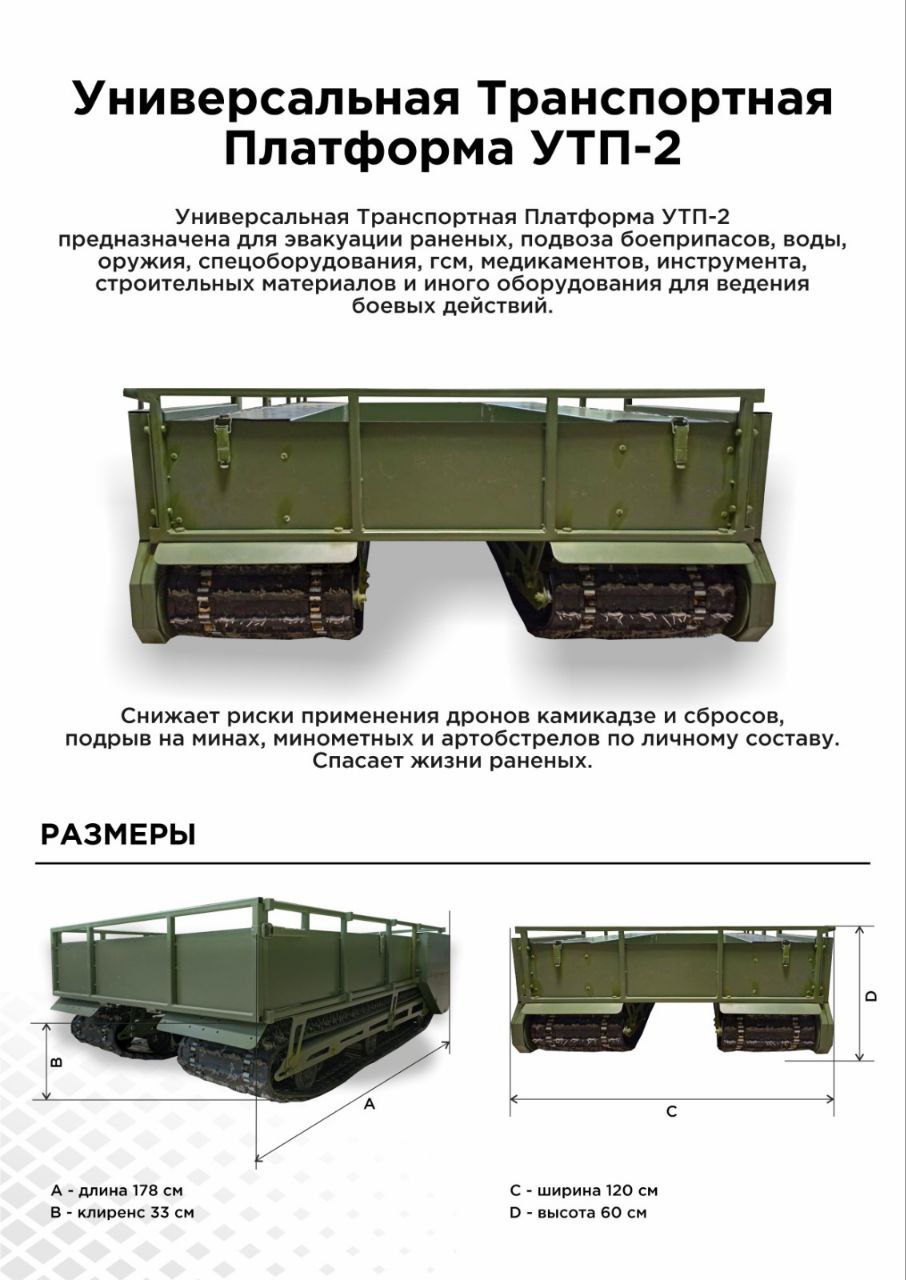 Универсальная Транспортная Платформа УТП-2

Универсальная Транспортная Платформа УТП-2 предназначена для эвакуации раненых, подвоза боеприпасов, воды, оружия, спецоборудования, гсм, медикаментов, инструмента, строительных материалов и иного оборудования для ведения боевых действий.

Снижает риски применения дронов камикадзе и сбросов, подрыв на минах, минометных и артобстрелов по личному составу. Спасает жизни раненых.

РАЗМЕРЫ

B

A

D

C

A - длина 178 см
B - клиренс 33 см

C - ширина 120 см
D - высота 60 см