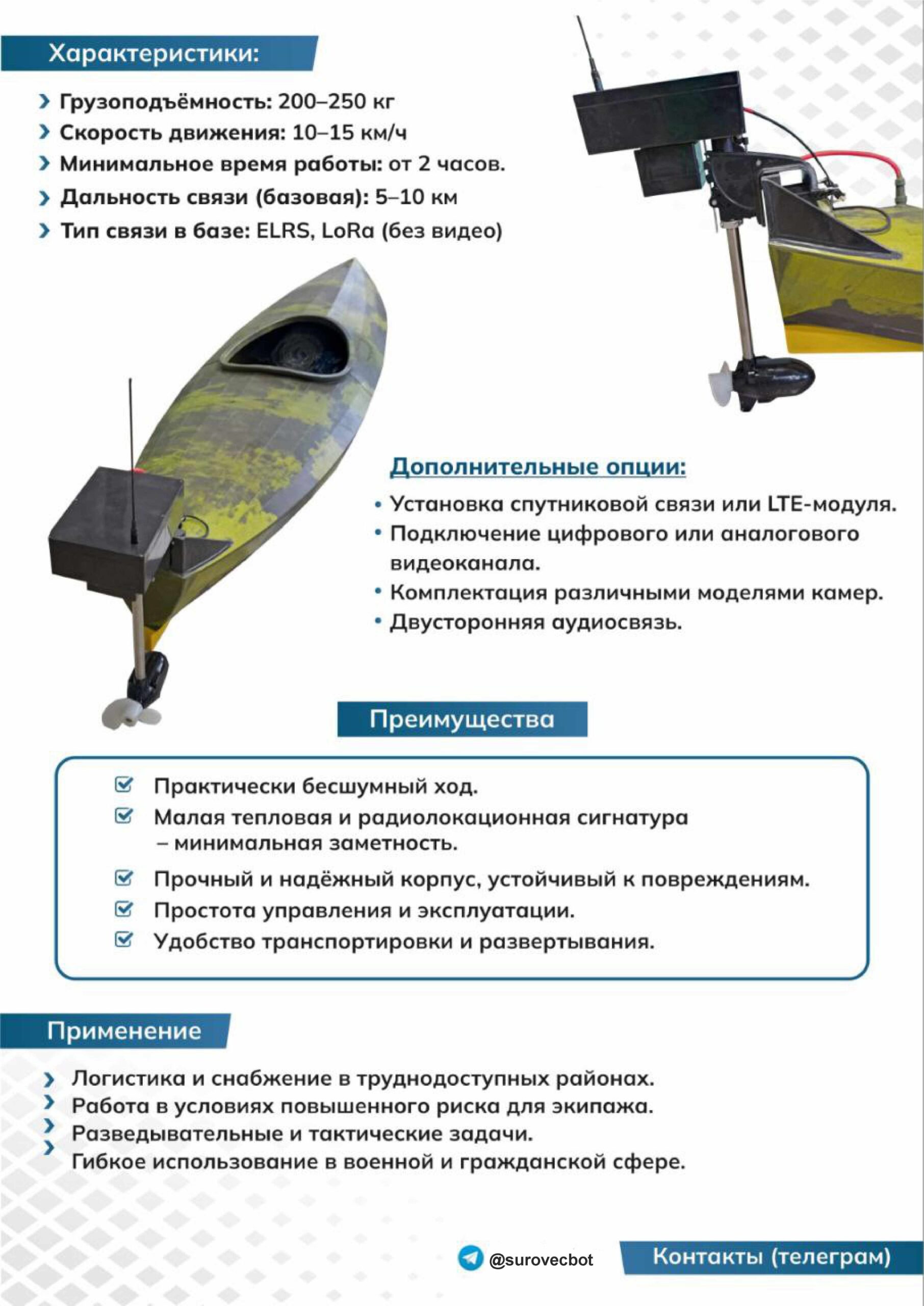 Характеристики:

Грузоподъёмность: 200–250 кг
Скорость движения: 10–15 км/ч
Минимальное время работы: от 2 часов.
Дальность связи (базовая): 5–10 км
Тип связи в базе: ELRS, LoRa (без видео)

Дополнительные опции:

• Установка спутниковой связи или LTE-модуля.
• Подключение цифрового или аналогового видеоканала.
• Комплектация различными моделями камер.
• Двусторонняя аудиосвязь.

Преимущества

Практически бесшумный ход.
Малая тепловая и радиолокационная сигнатура – минимальная заметность.
Прочный и надёжный корпус, устойчивый к повреждениям.
Простота управления и эксплуатации.
Удобство транспортировки и развертывания.

Применение

Логистика и снабжение в труднодоступных районах.
Работа в условиях повышенного риска для экипажа.
Разведывательные и тактические задачи.
Гибкое использование в военной и гражданской сфере.

@surovecbot
Контакты (телеграм)