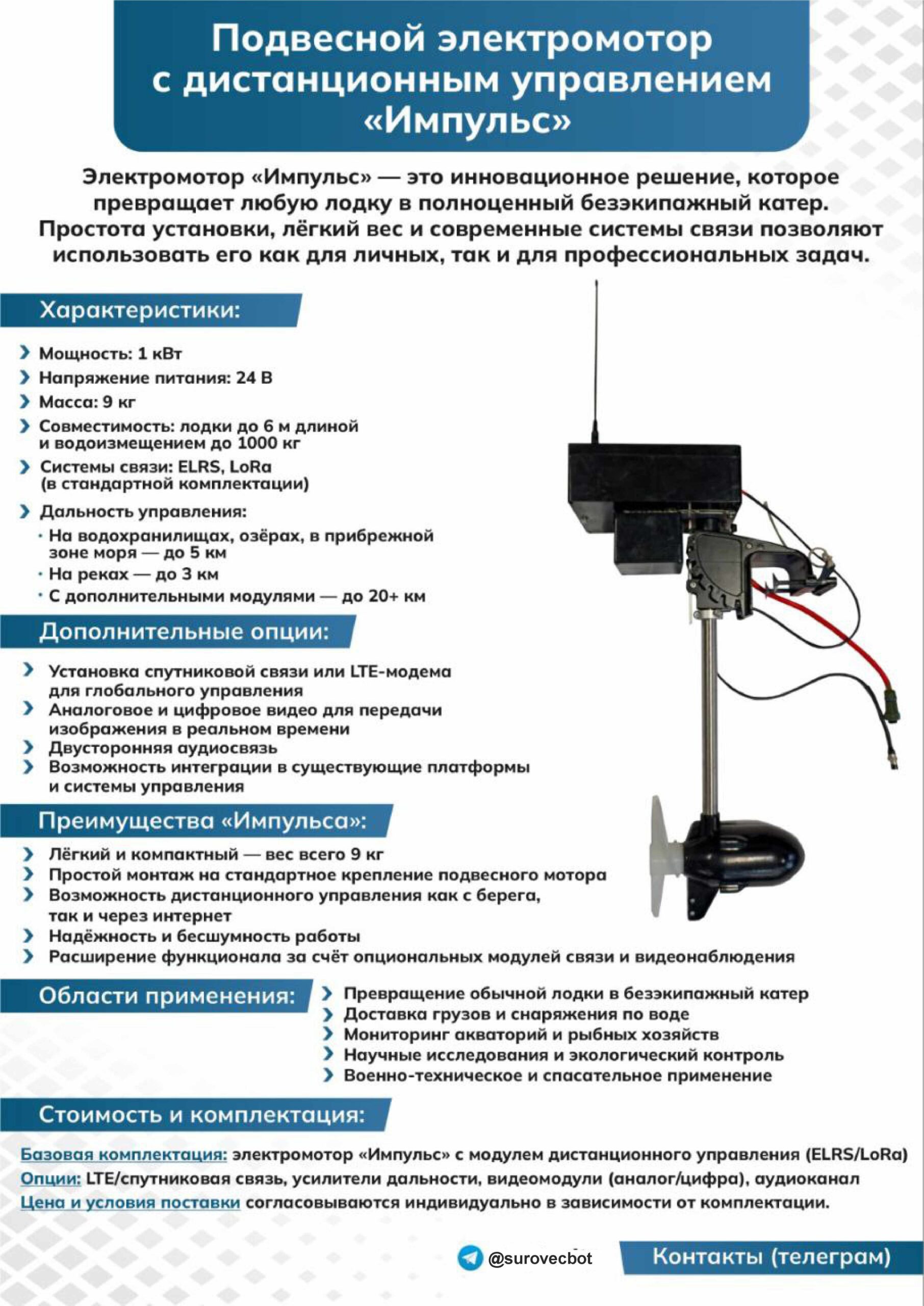 Подвесной электромотор с дистанционным управлением «Импульс»

Электромотор «Импульс» — это инновационное решение, которое превращает любую лодку в полноценный безэкипажный катер. Простота установки, лёгкий вес и современные системы связи позволяют использовать его как для личных, так и для профессиональных задач.

Характеристики:

Мощность: 1 кВт
Напряжение питания: 24 В
Масса: 9 кг
Совместимость: лодки до 6 м длиной и водоизмещением до 1000 кг
Системы связи: ELRS, LoRa (в стандартной комплектации)
Дальность управления:
· На водохранилищах, озёрах, в прибрежной зоне моря — до 5 км
· На реках — до 3 км
· С дополнительными модулями — до 20+ км

Дополнительные опции:

Установка спутниковой связи или LTE-модема для глобального управления
Аналоговое и цифровое видео для передачи изображения в реальном времени
Двусторонняя аудиосвязь
Возможность интеграции в существующие платформы и системы управления

Преимущества «Импульса»:

Лёгкий и компактный — вес всего 9 кг
Простой монтаж на стандартное крепление подвесного мотора
Возможность дистанционного управления как с берега, так и через интернет
Надёжность и бесшумность работы
Расширение функционала за счёт опциональных модулей связи и видеонаблюдения

Области применения:

Превращение обычной лодки в безэкипажный катер
Доставка грузов и снаряжения по воде
Мониторинг акваторий и рыбных хозяйств
Научные исследования и экологический контроль
Военно-техническое и спасательное применение

Стоимость и комплектация:

Базовая комплектация: электромотор «Импульс» с модулем дистанционного управления (ELRS/LoRa)
Опции: LTE/спутниковая связь, усилители дальности, видеомодули (аналог/цифра), аудиоканал
Цена и условия поставки согласовываются индивидуально в зависимости от комплектации.

@surovecbot

Контакты (телеграм)